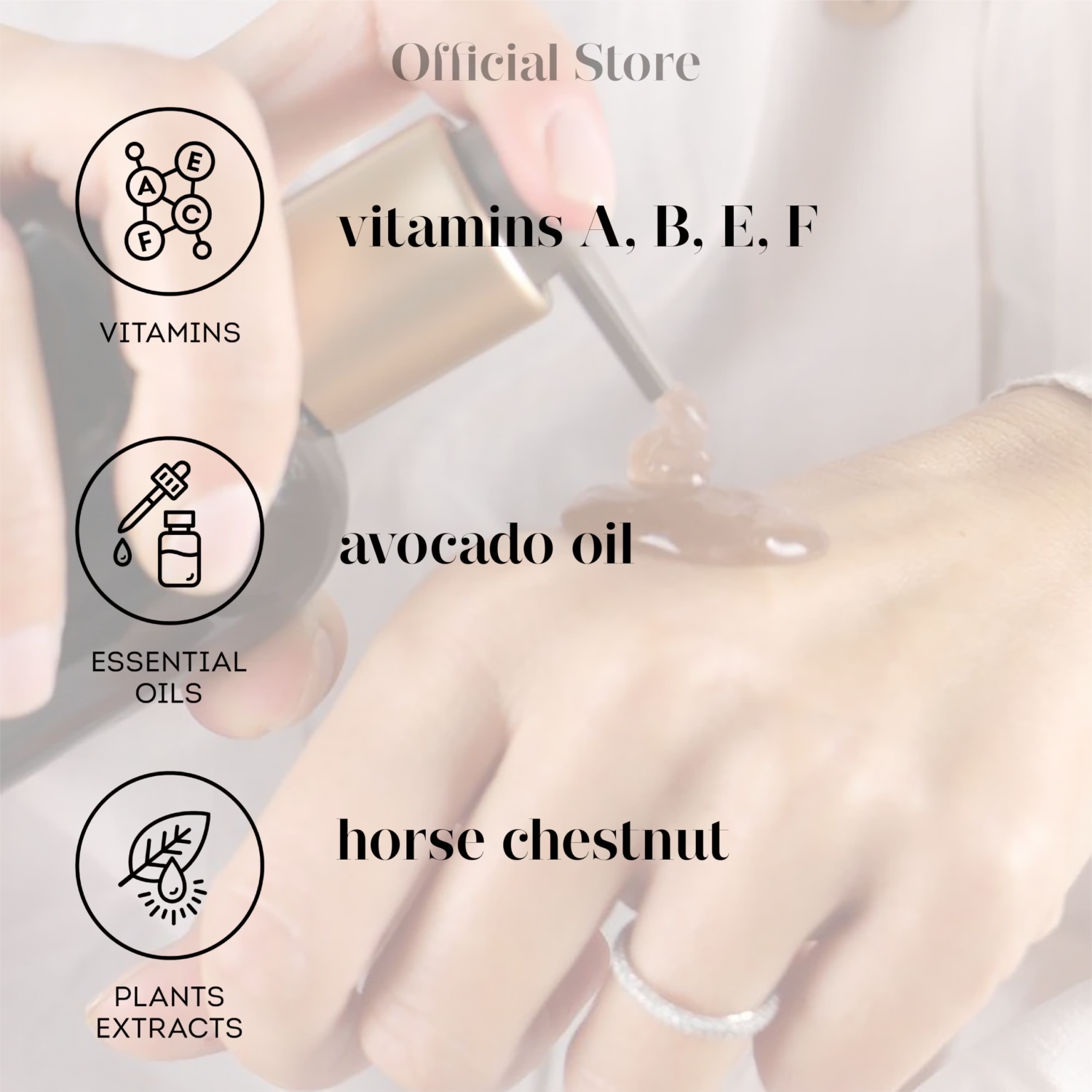 Official Store

A E C F

VITAMINS

vitamins A, B, E, F

ESSENTIAL OILS

avocado oil

PLANTS EXTRACTS

horse chestnut